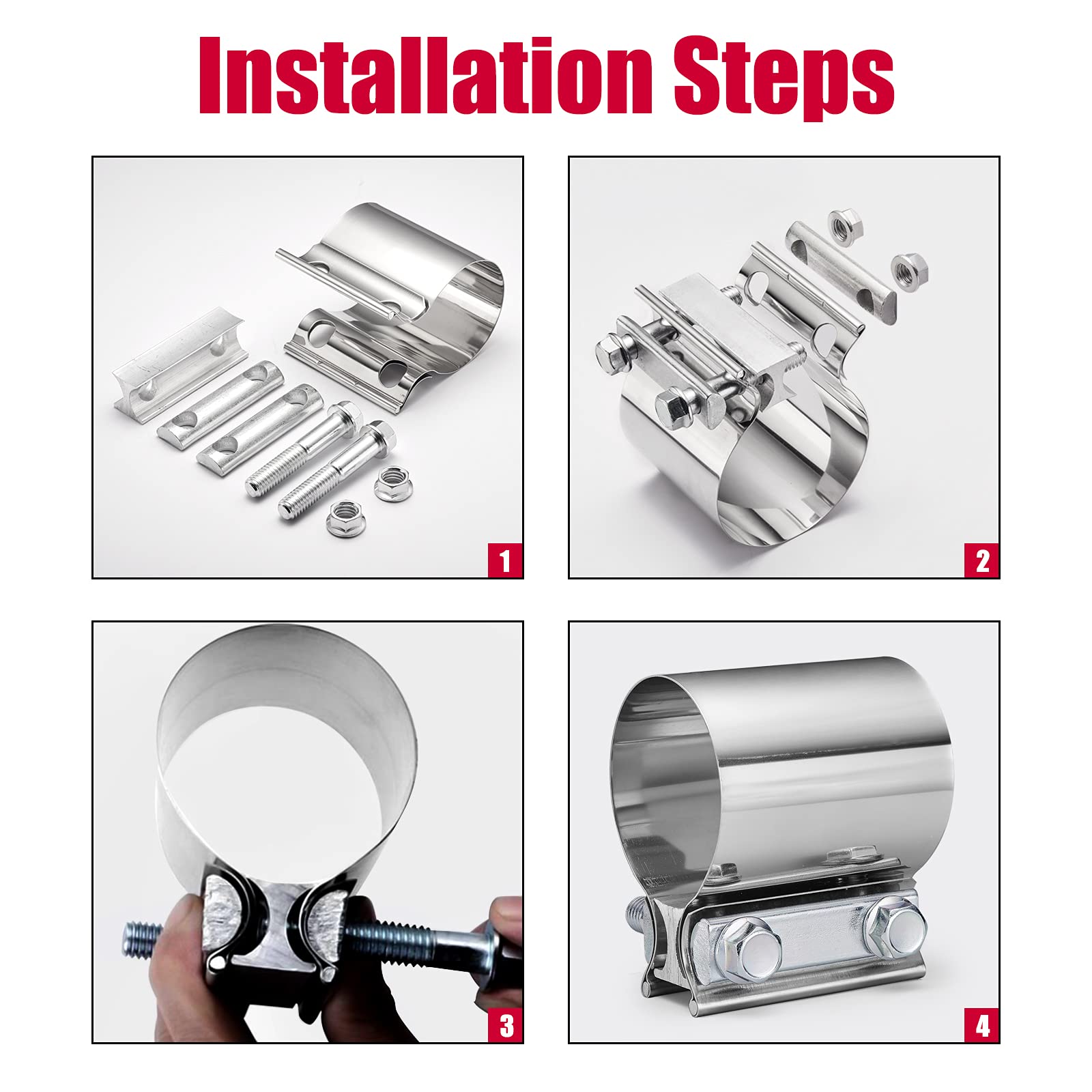 Installation Steps

1

2

3

4