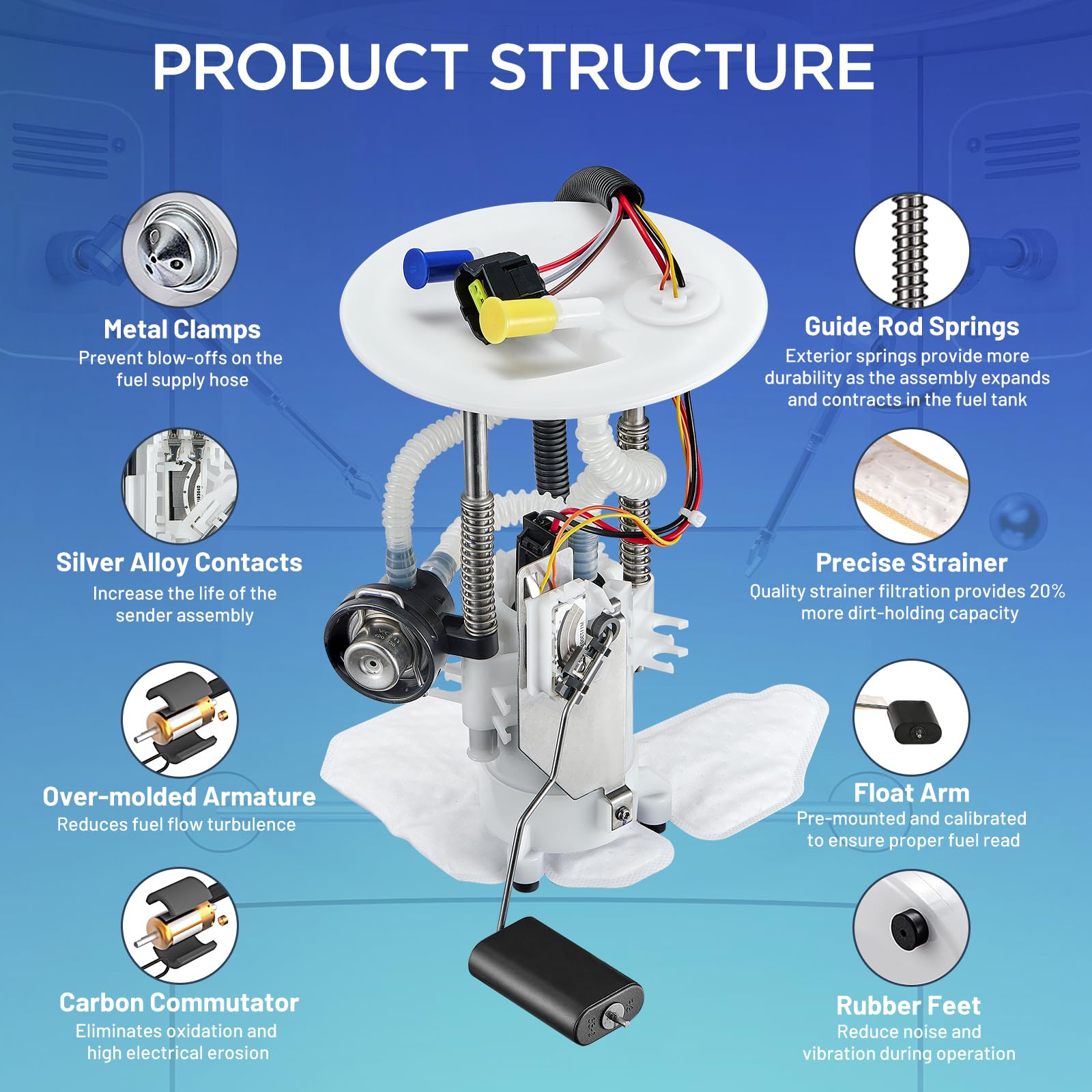 PRODUCT STRUCTURE

Metal Clamps
Prevent blow-offs on the fuel supply hose

Silver Alloy Contacts
Increase the life of the sender assembly

Over-molded Armature
Reduces fuel flow turbulence

Carbon Commutator
Eliminates oxidation and high electrical erosion

Guide Rod Springs
Exterior springs provide more durability as the assembly expands and contracts in the fuel tank

Precise Strainer
Quality strainer filtration provides 20% more dirt-holding capacity

Float Arm
Pre-mounted and calibrated to ensure proper fuel read

Rubber Feet
Reduce noise and vibration during operation