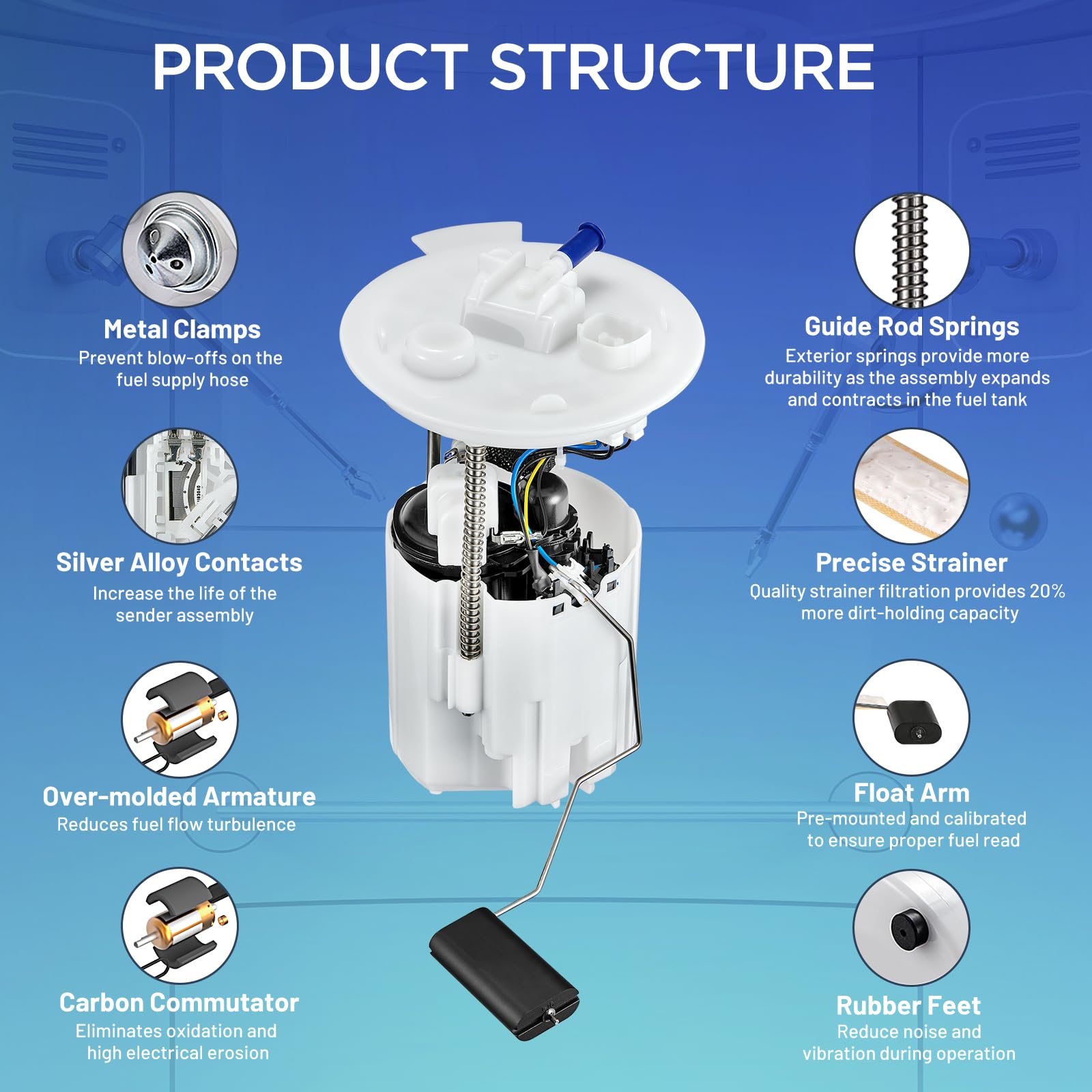 PRODUCT STRUCTURE

Metal Clamps
Prevent blow-offs on the fuel supply hose

Silver Alloy Contacts
Increase the life of the sender assembly

Over-molded Armature
Reduces fuel flow turbulence

Carbon Commutator
Eliminates oxidation and high electrical erosion

Guide Rod Springs
Exterior springs provide more durability as the assembly expands and contracts in the fuel tank

Precise Strainer
Quality strainer filtration provides 20% more dirt-holding capacity

Float Arm
Pre-mounted and calibrated to ensure proper fuel read

Rubber Feet
Reduce noise and vibration during operation