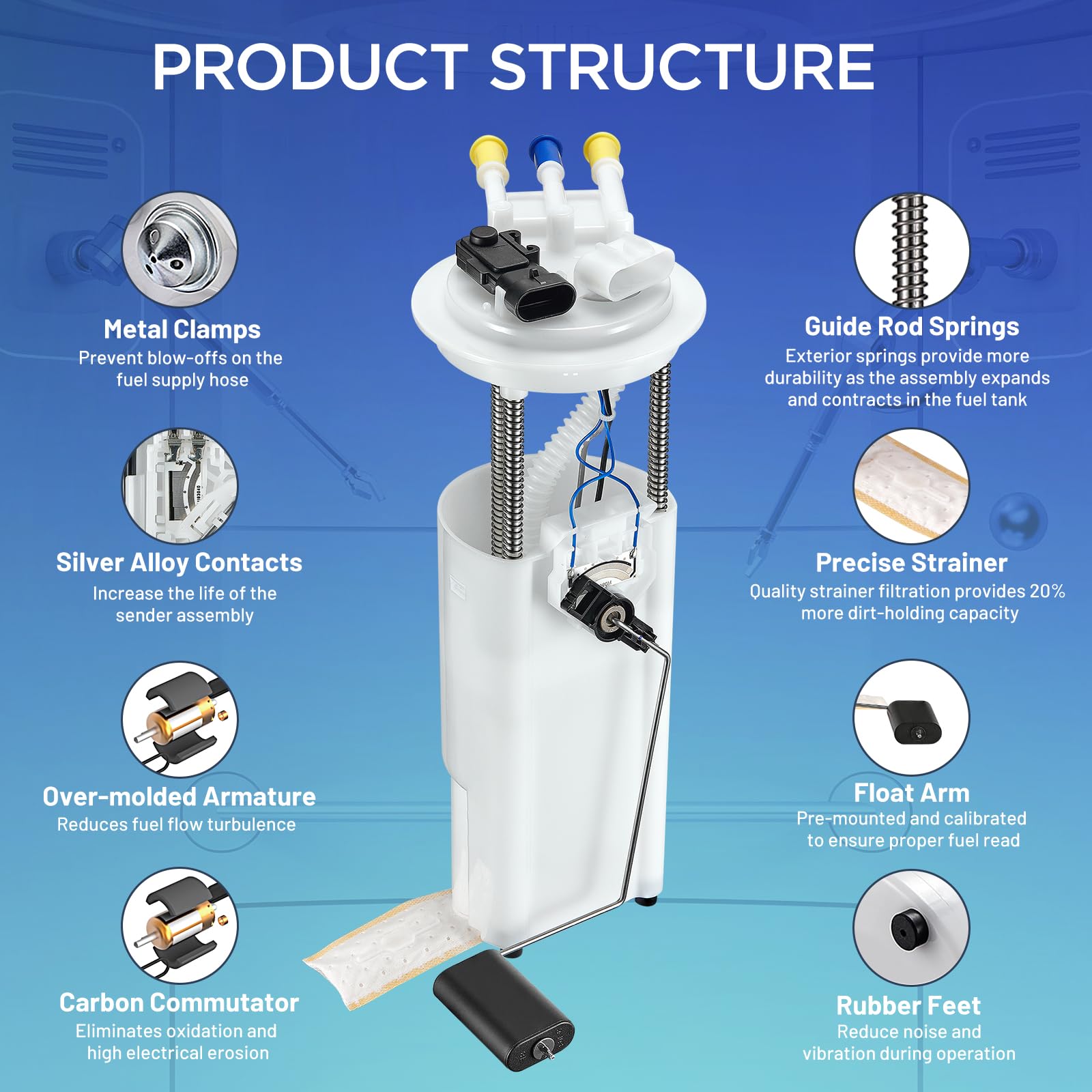 PRODUCT STRUCTURE

Metal Clamps
Prevent blow-offs on the fuel supply hose

Silver Alloy Contacts
Increase the life of the sender assembly

Over-molded Armature
Reduces fuel flow turbulence

Carbon Commutator
Eliminates oxidation and high electrical erosion

Guide Rod Springs
Exterior springs provide more durability as the assembly expands and contracts in the fuel tank

Precise Strainer
Quality strainer filtration provides 20% more dirt-holding capacity

Float Arm
Pre-mounted and calibrated to ensure proper fuel read

Rubber Feet
Reduce noise and vibration during operation