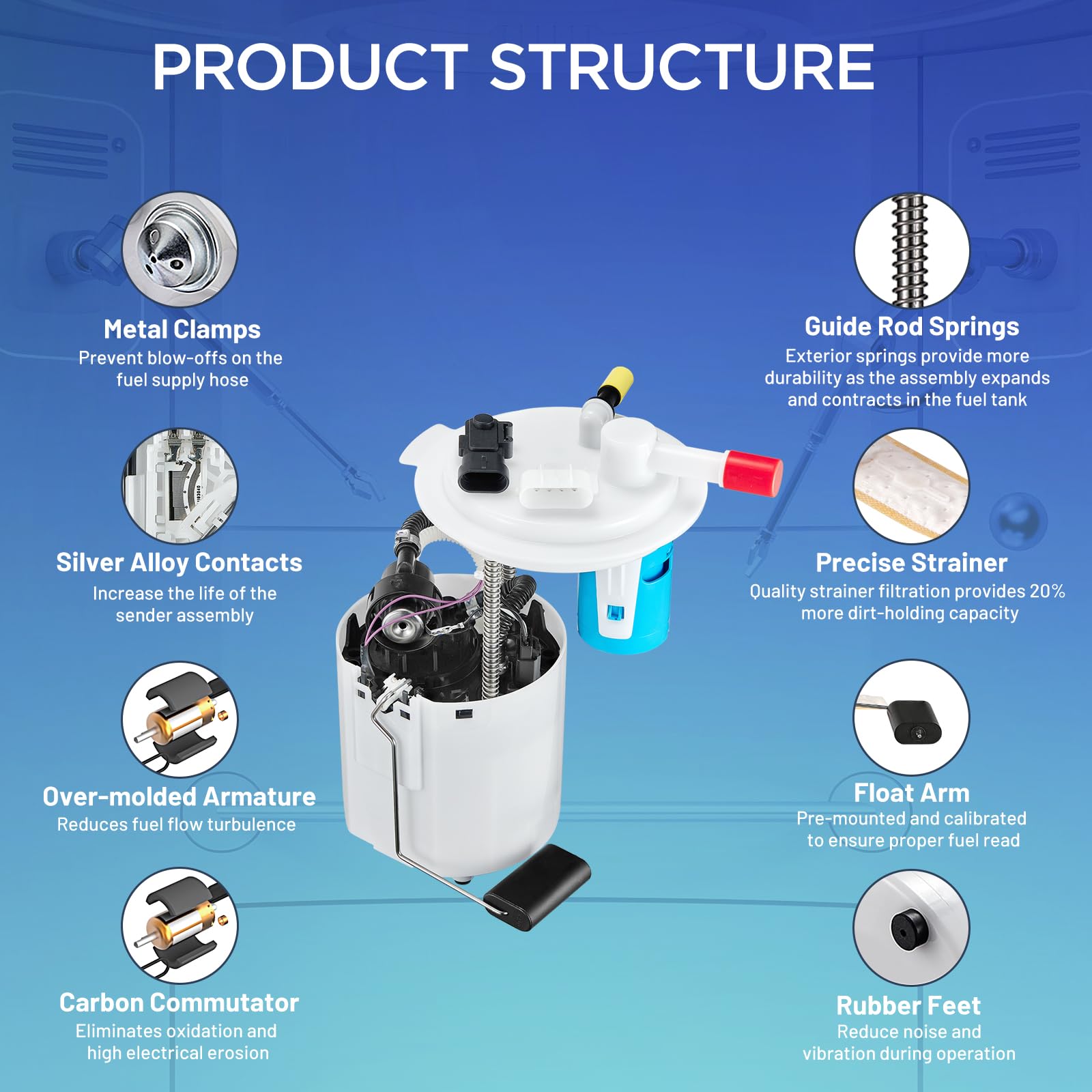 PRODUCT STRUCTURE

Metal Clamps
Prevent blow-offs on the fuel supply hose

Silver Alloy Contacts
Increase the life of the sender assembly

Over-molded Armature
Reduces fuel flow turbulence

Carbon Commutator
Eliminates oxidation and high electrical erosion

Guide Rod Springs
Exterior springs provide more durability as the assembly expands and contracts in the fuel tank

Precise Strainer
Quality strainer filtration provides 20% more dirt-holding capacity

Float Arm
Pre-mounted and calibrated to ensure proper fuel read

Rubber Feet
Reduce noise and vibration during operation