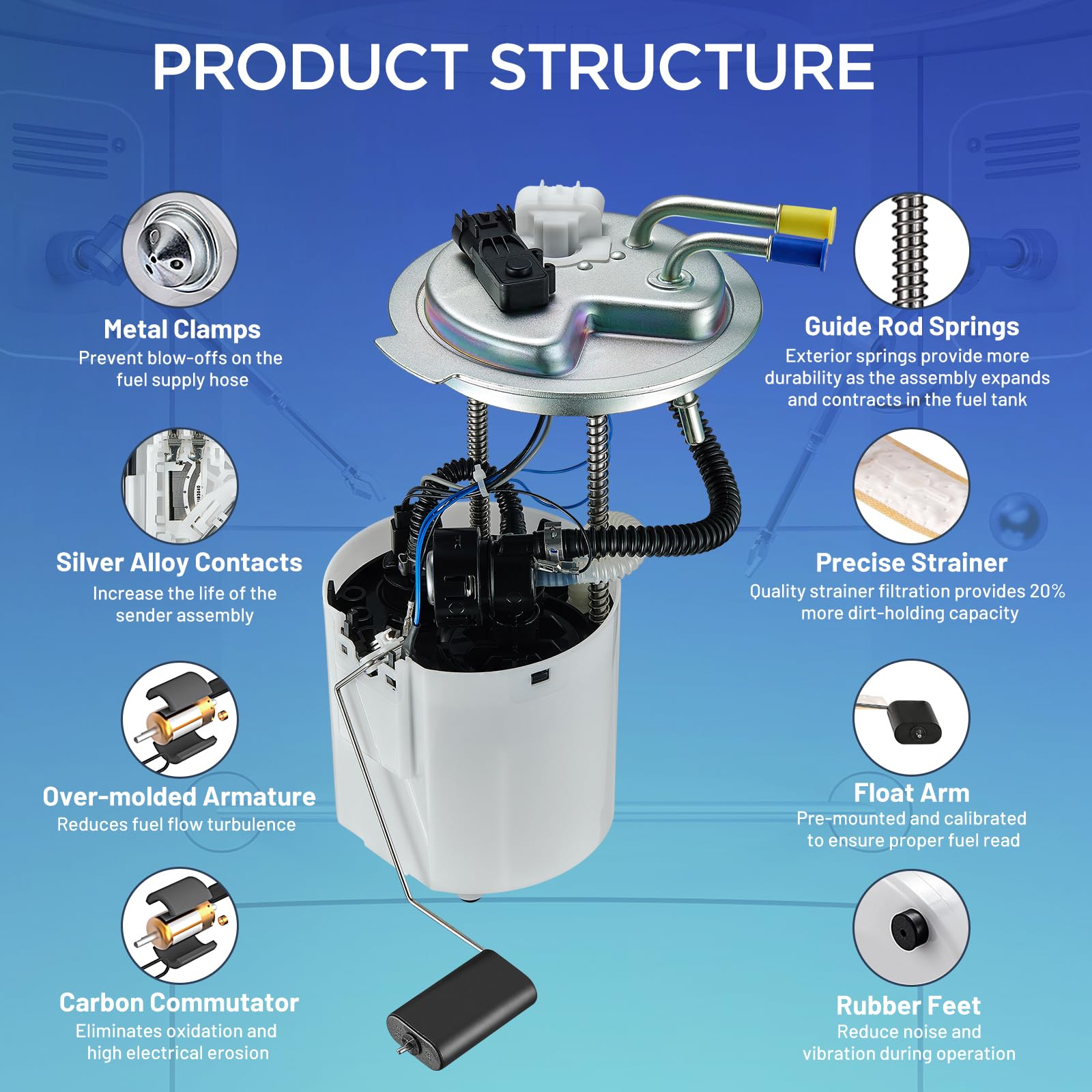 PRODUCT STRUCTURE

Metal Clamps
Prevent blow-offs on the fuel supply hose

Silver Alloy Contacts
Increase the life of the sender assembly

Over-molded Armature
Reduces fuel flow turbulence

Carbon Commutator
Eliminates oxidation and high electrical erosion

Guide Rod Springs
Exterior springs provide more durability as the assembly expands and contracts in the fuel tank

Precise Strainer
Quality strainer filtration provides 20% more dirt-holding capacity

Float Arm
Pre-mounted and calibrated to ensure proper fuel read

Rubber Feet
Reduce noise and vibration during operation