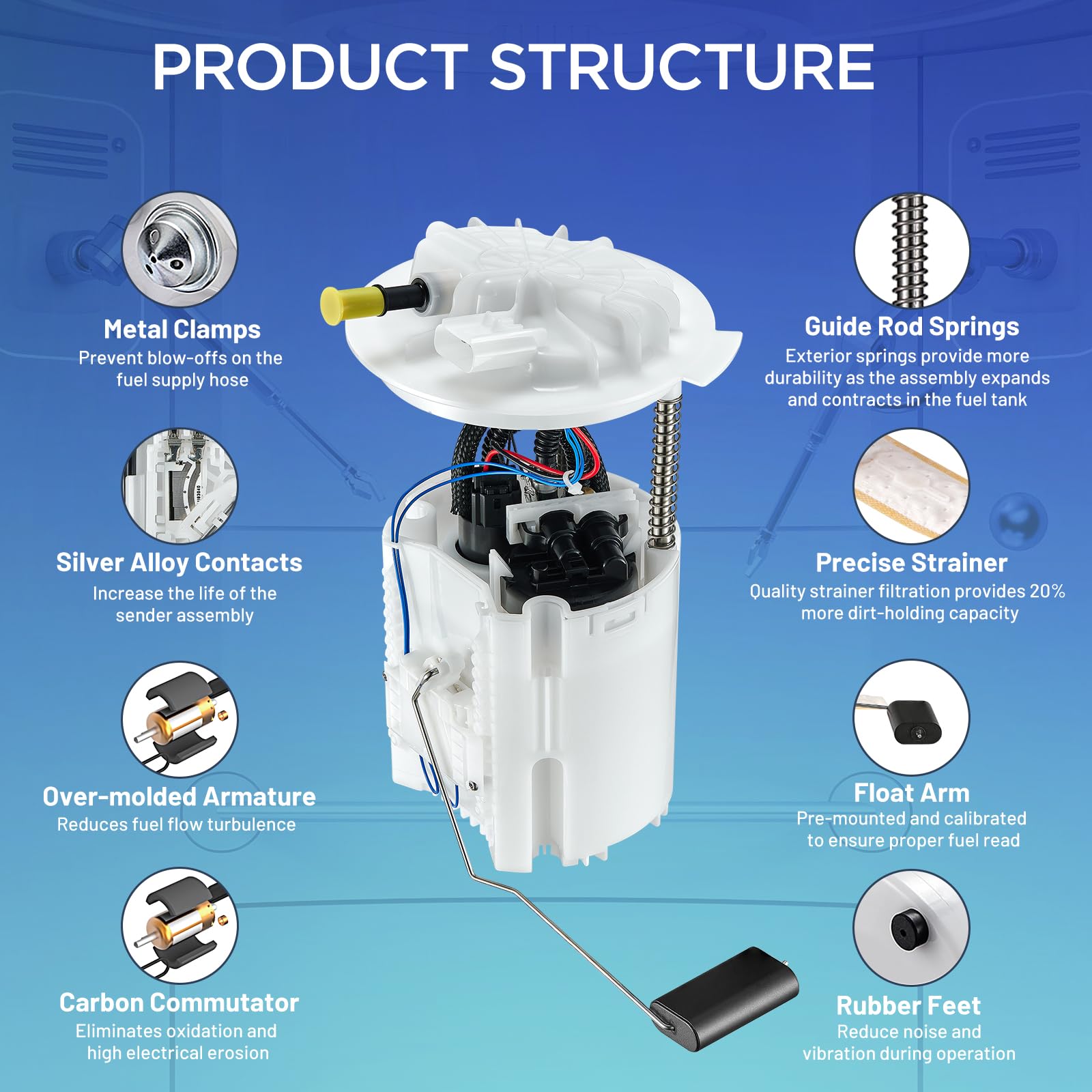 PRODUCT STRUCTURE

Metal Clamps
Prevent blow-offs on the fuel supply hose

Silver Alloy Contacts
Increase the life of the sender assembly

Over-molded Armature
Reduces fuel flow turbulence

Carbon Commutator
Eliminates oxidation and high electrical erosion

Guide Rod Springs
Exterior springs provide more durability as the assembly expands and contracts in the fuel tank

Precise Strainer
Quality strainer filtration provides 20% more dirt-holding capacity

Float Arm
Pre-mounted and calibrated to ensure proper fuel read

Rubber Feet
Reduce noise and vibration during operation