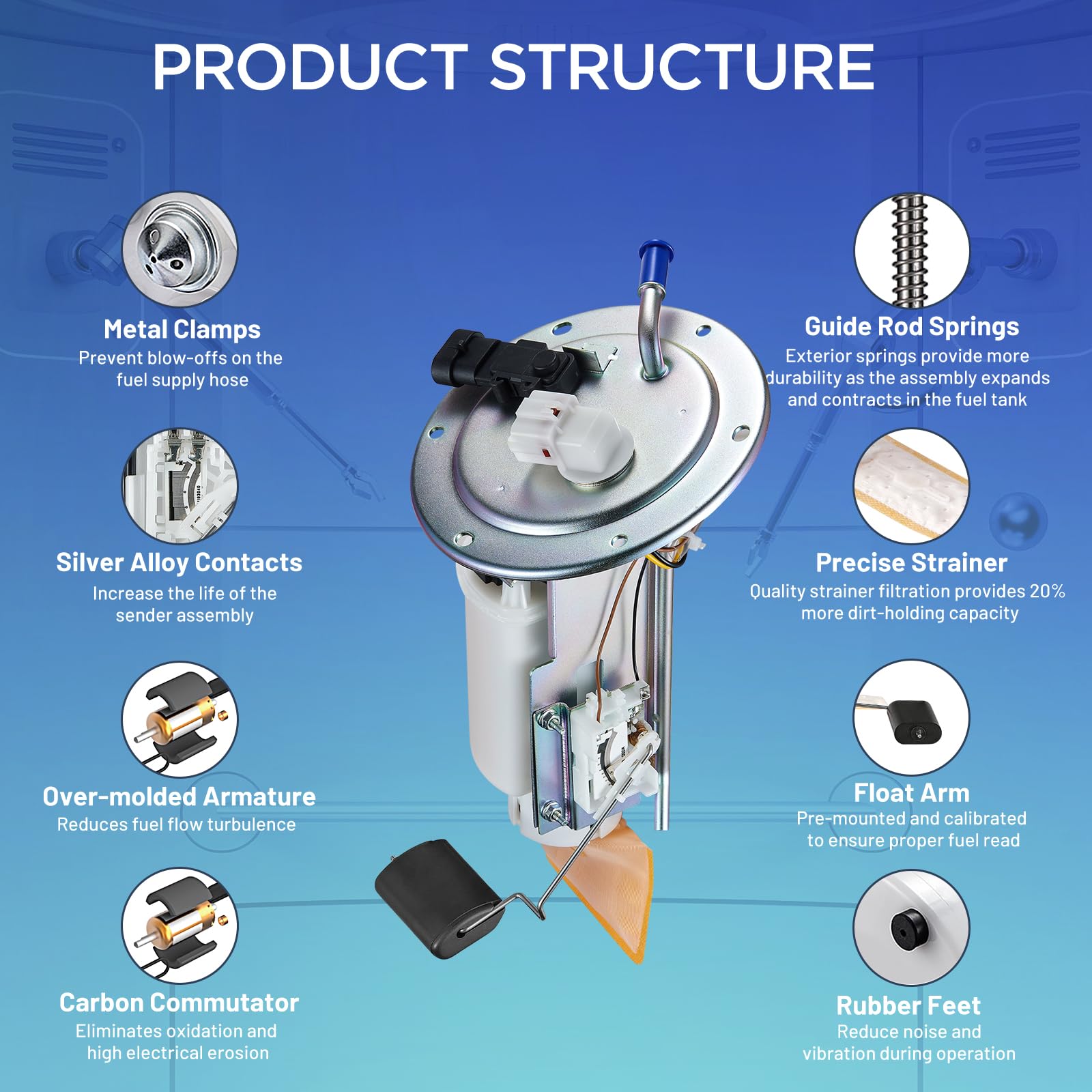 PRODUCT STRUCTURE

Metal Clamps
Prevent blow-offs on the fuel supply hose

Silver Alloy Contacts
Increase the life of the sender assembly

Over-molded Armature
Reduces fuel flow turbulence

Carbon Commutator
Eliminates oxidation and high electrical erosion

Guide Rod Springs
Exterior springs provide more durability as the assembly expands and contracts in the fuel tank

Precise Strainer
Quality strainer filtration provides 20% more dirt-holding capacity

Float Arm
Pre-mounted and calibrated to ensure proper fuel read

Rubber Feet
Reduce noise and vibration during operation