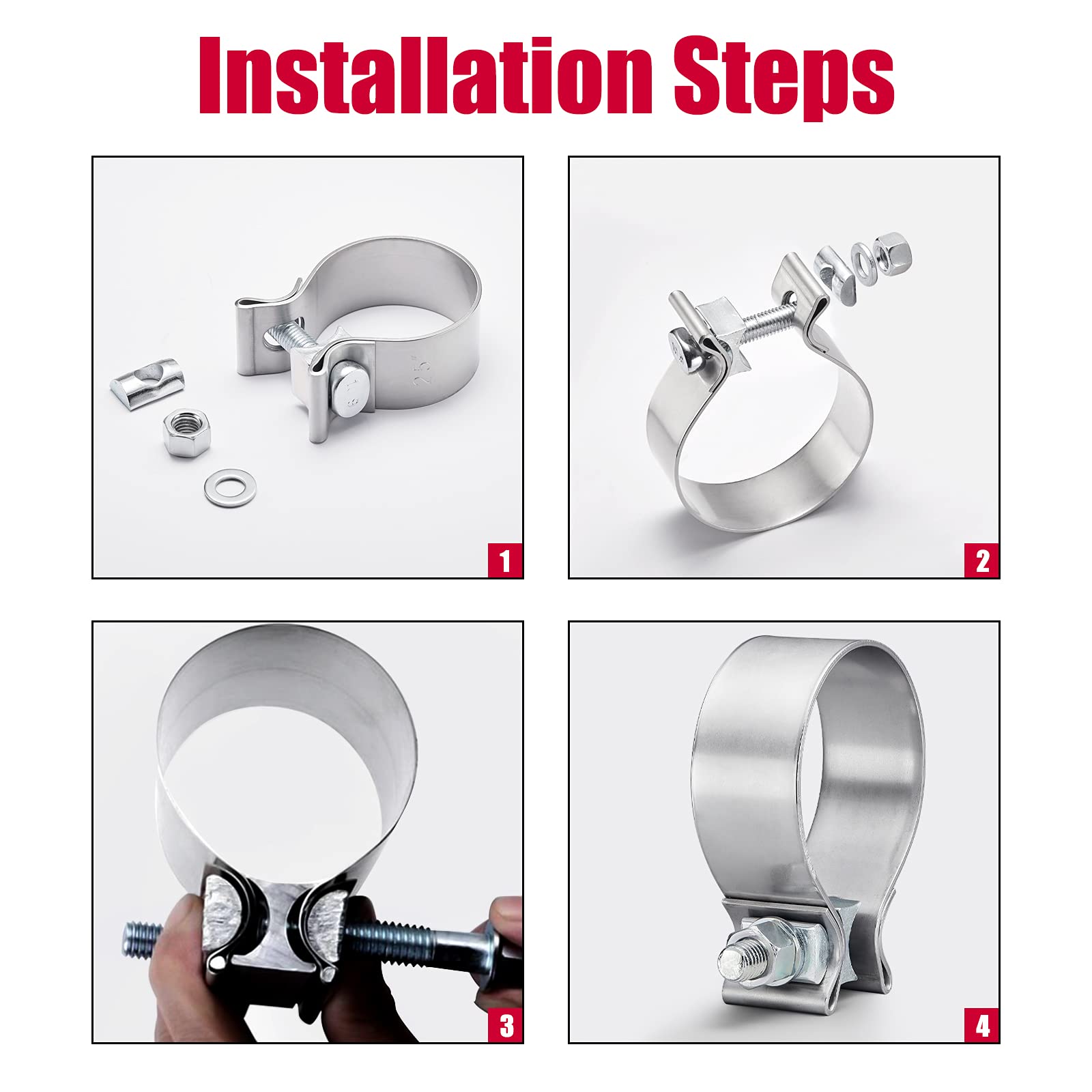 Installation Steps

2.5"

1

2

3

4