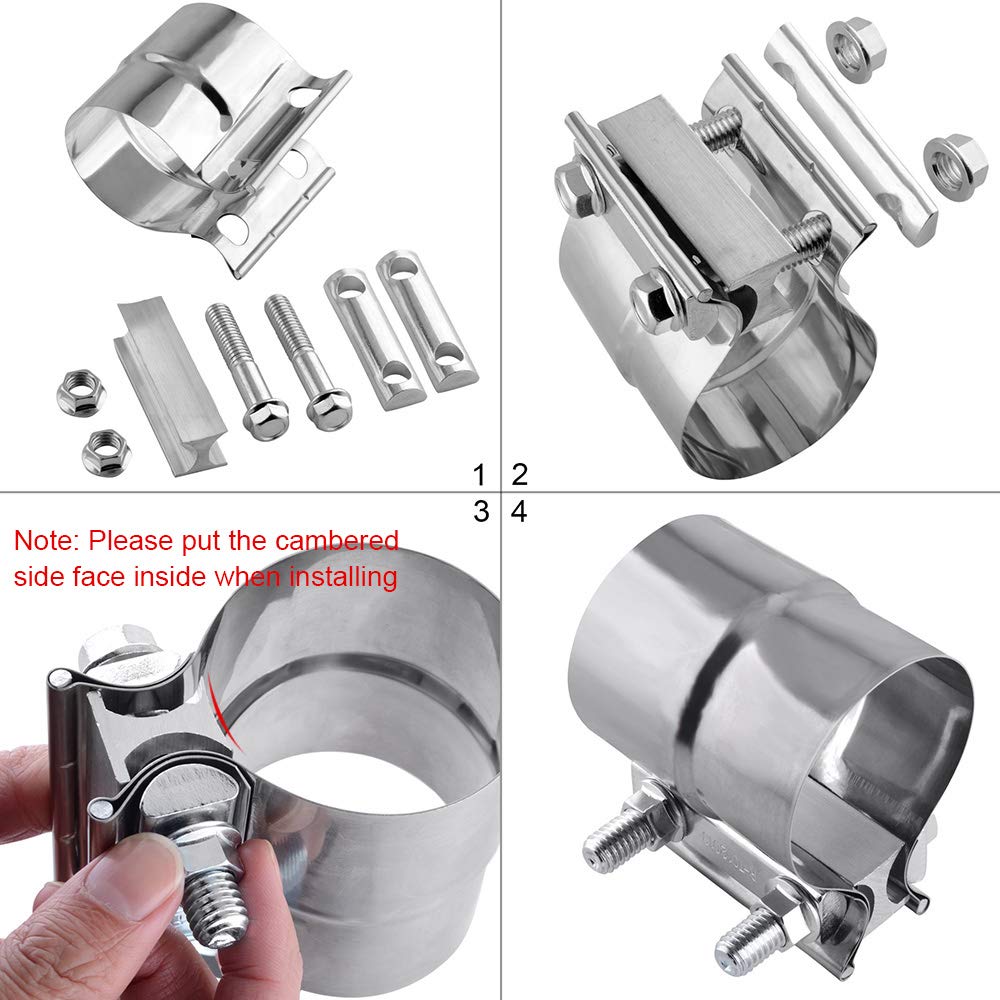 1 2
3 4

Note: Please put the cambered side face inside when installing